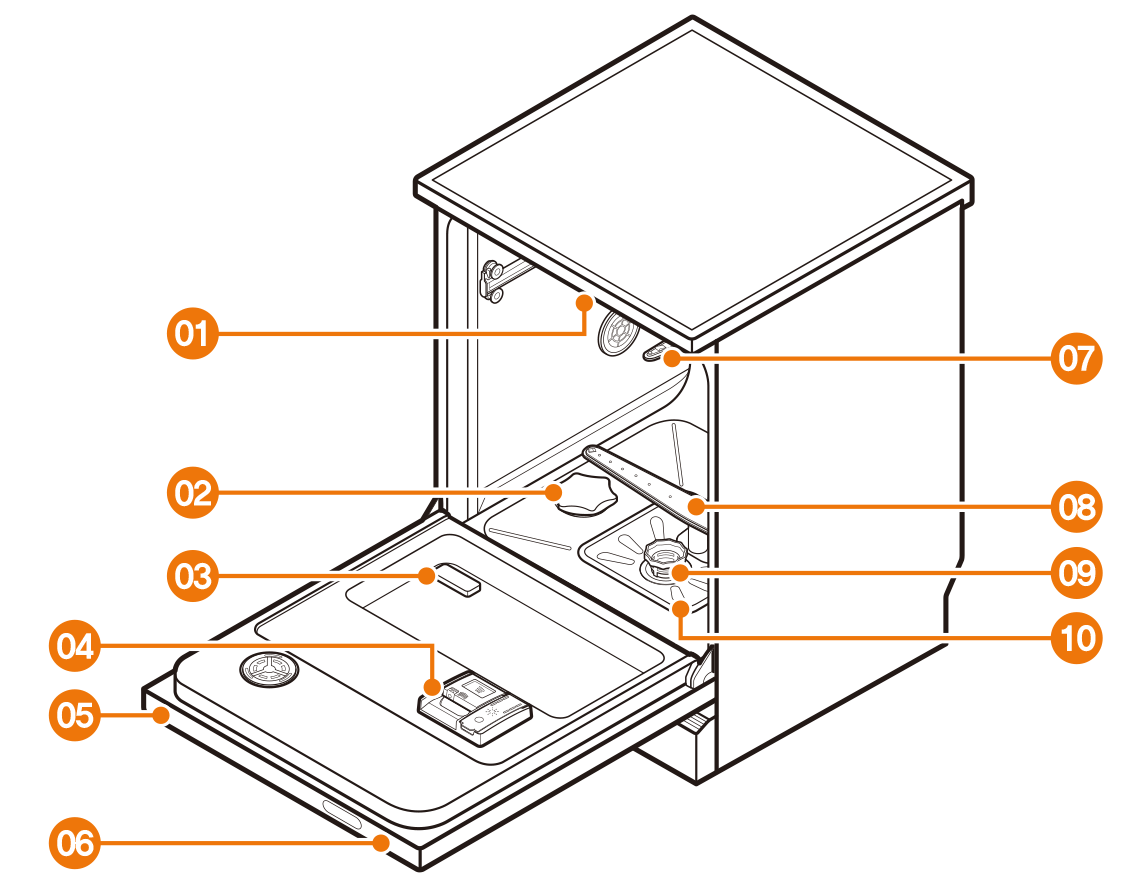 01
02
03
04
05
06
07
08
09
10